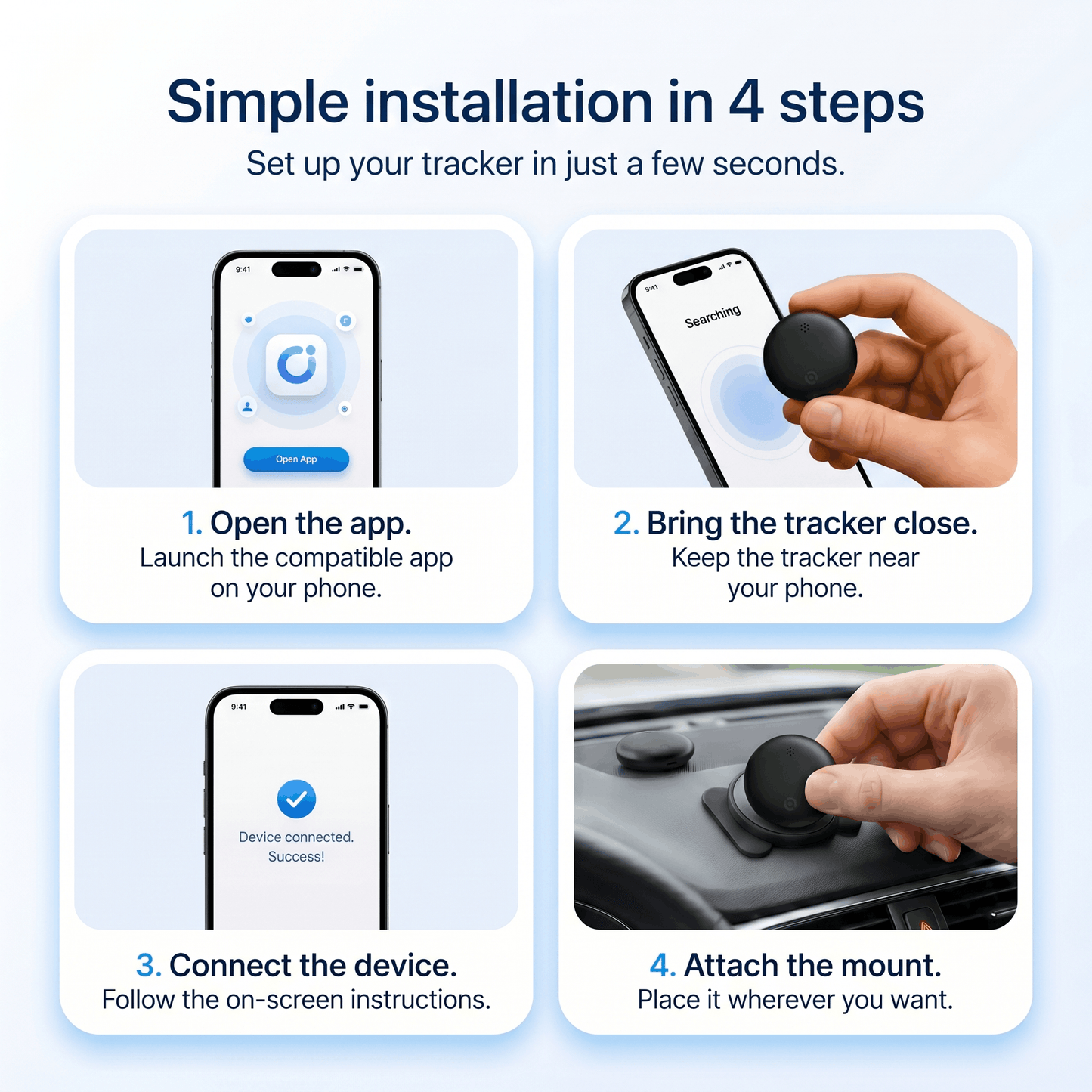 Simple installation in 4 steps
Set up your tracker in just a few seconds.

9:41
Open App

1. Open the app.
Launch the compatible app on your phone.

9:41
Searching

2. Bring the tracker close.
Keep the tracker near your phone.

9:41
Device connected.
Success!

3. Connect the device.
Follow the on-screen instructions.

4. Attach the mount.
Place it wherever you want.